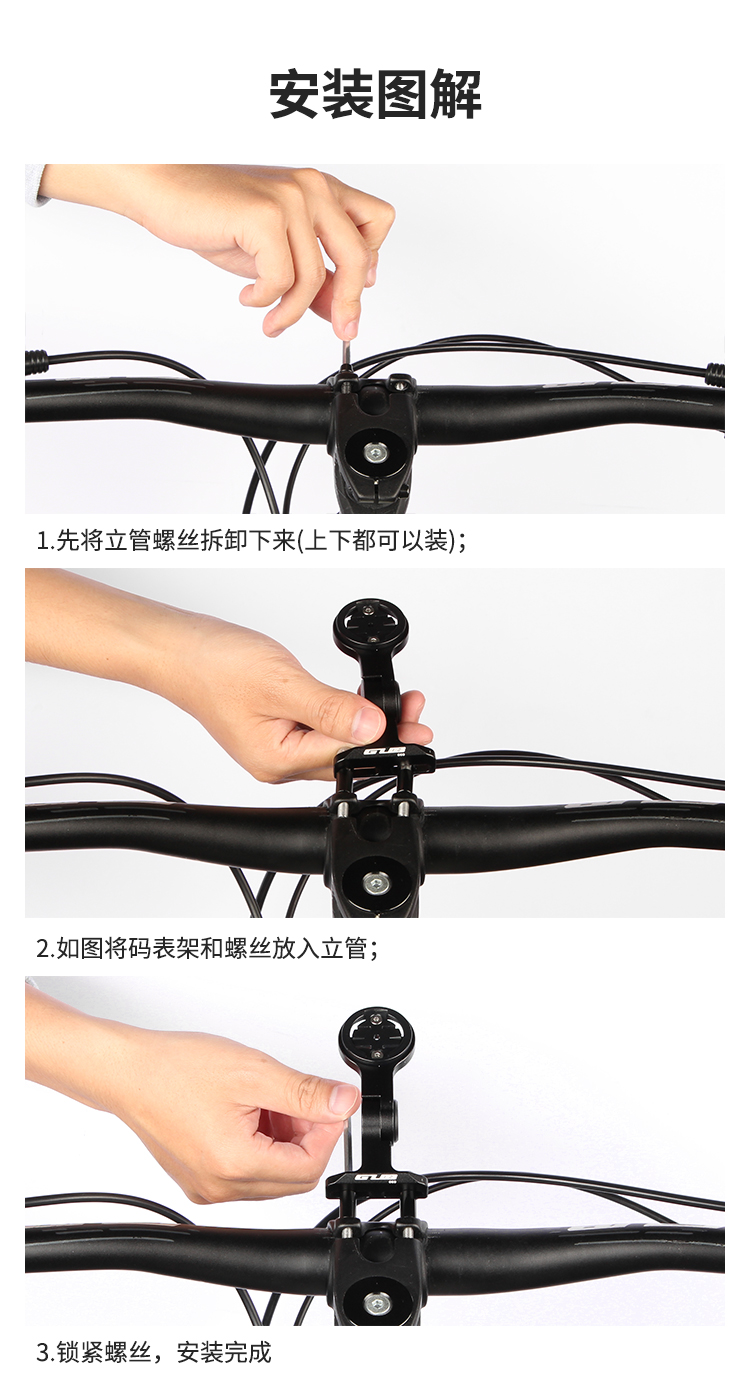 安装图解

1.先将立管螺丝拆卸下来(上下都可以装)；

GUB

2.如图将码表架和螺丝放入立管；

GUB

3.锁紧螺丝，安装完成